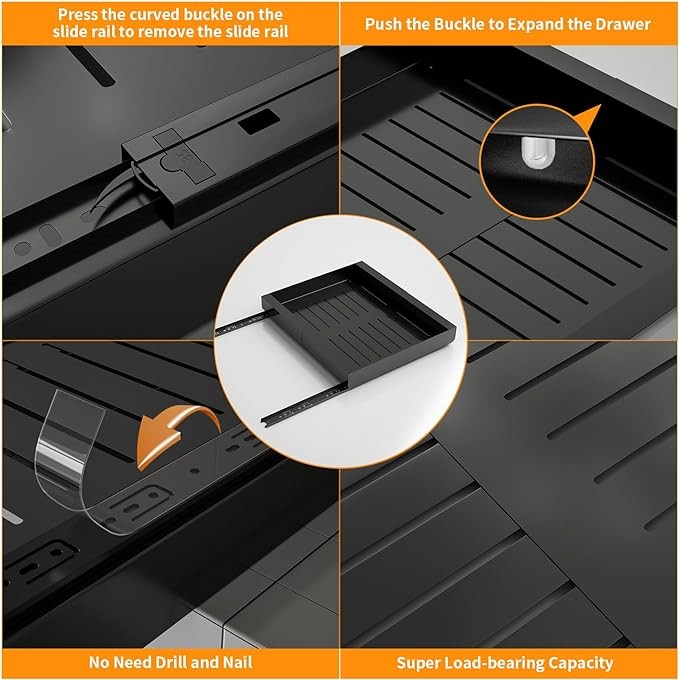 Press the curved buckle on the slide rail to remove the slide rail

Push the Buckle to Expand the Drawer

No Need Drill and Nail

Super Load-bearing Capacity